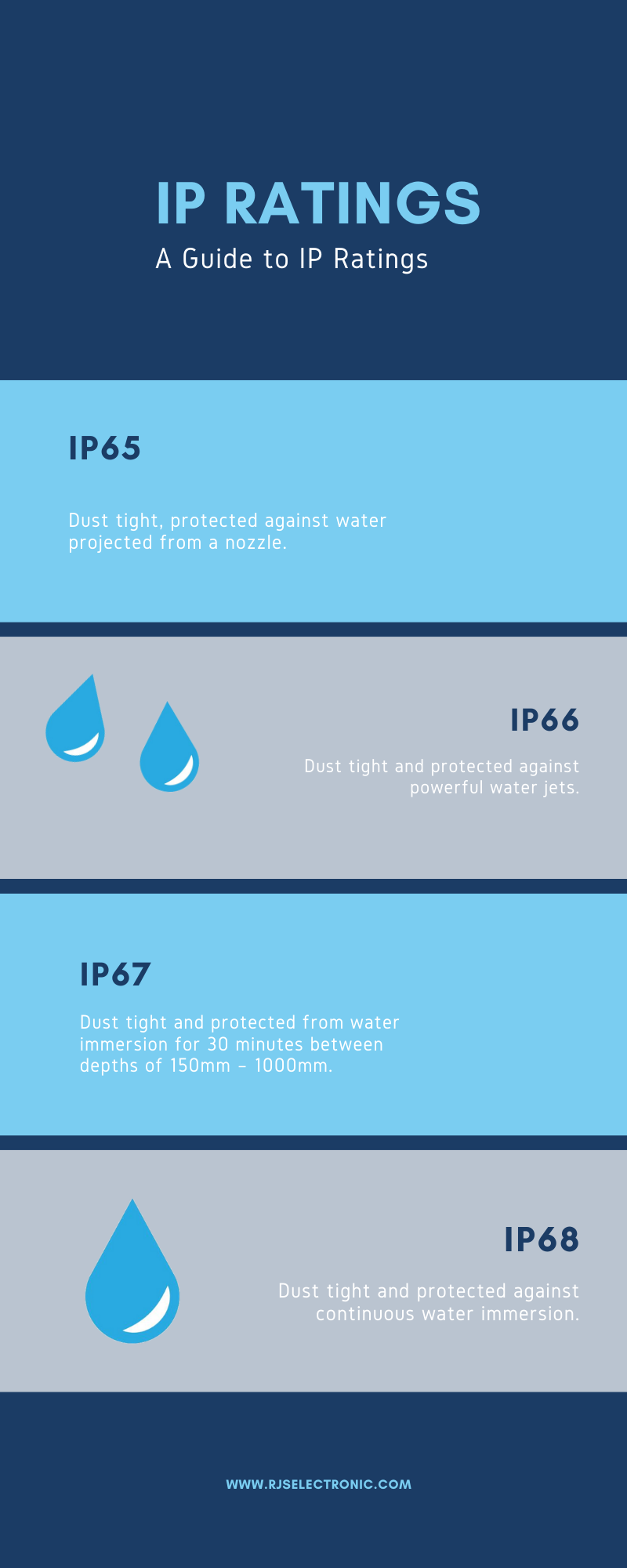 IP RATINGS
A Guide to IP Ratings

IP65

Dust tight, protected against water projected from a nozzle.

IP66

Dust tight and protected against powerful water jets.

IP67

Dust tight and protected from water immersion for 30 minutes between depths of 150mm – 1000mm.

IP68

Dust tight and protected against continuous water immersion.

WWW.RJSELECTRONIC.COM